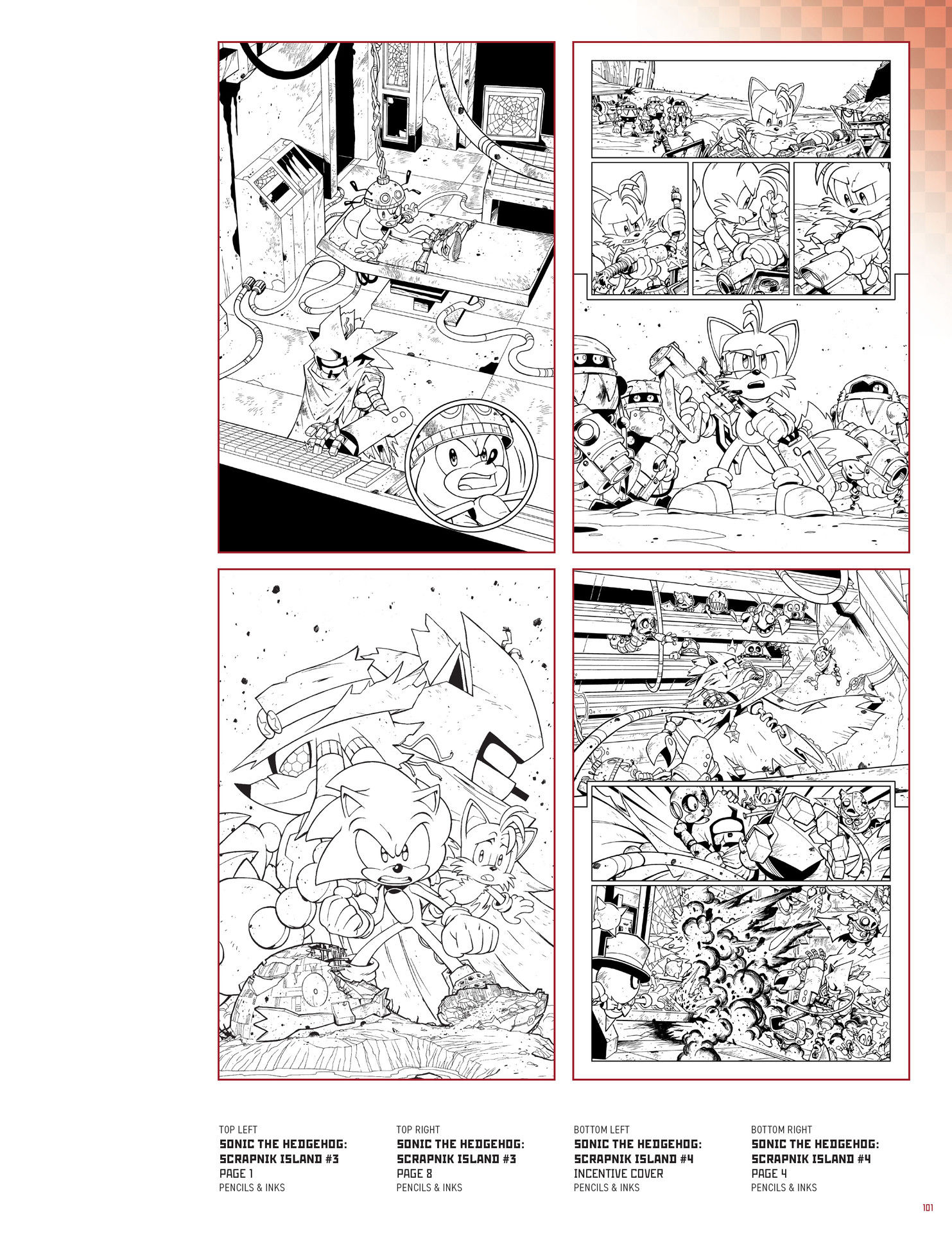 TOP LEFT
SONIC THE HEDGEHOG: SCRAPNIK ISLAND #3
PAGE 1
PENCILS & INKS

TOP RIGHT
SONIC THE HEDGEHOG: SCRAPNIK ISLAND #3
PAGE 8
PENCILS & INKS

BOTTOM LEFT
SONIC THE HEDGEHOG: SCRAPNIK ISLAND #4
INCENTIVE COVER
PENCILS & INKS

BOTTOM RIGHT
SONIC THE HEDGEHOG: SCRAPNIK ISLAND #4
PAGE 4
PENCILS & INKS

101