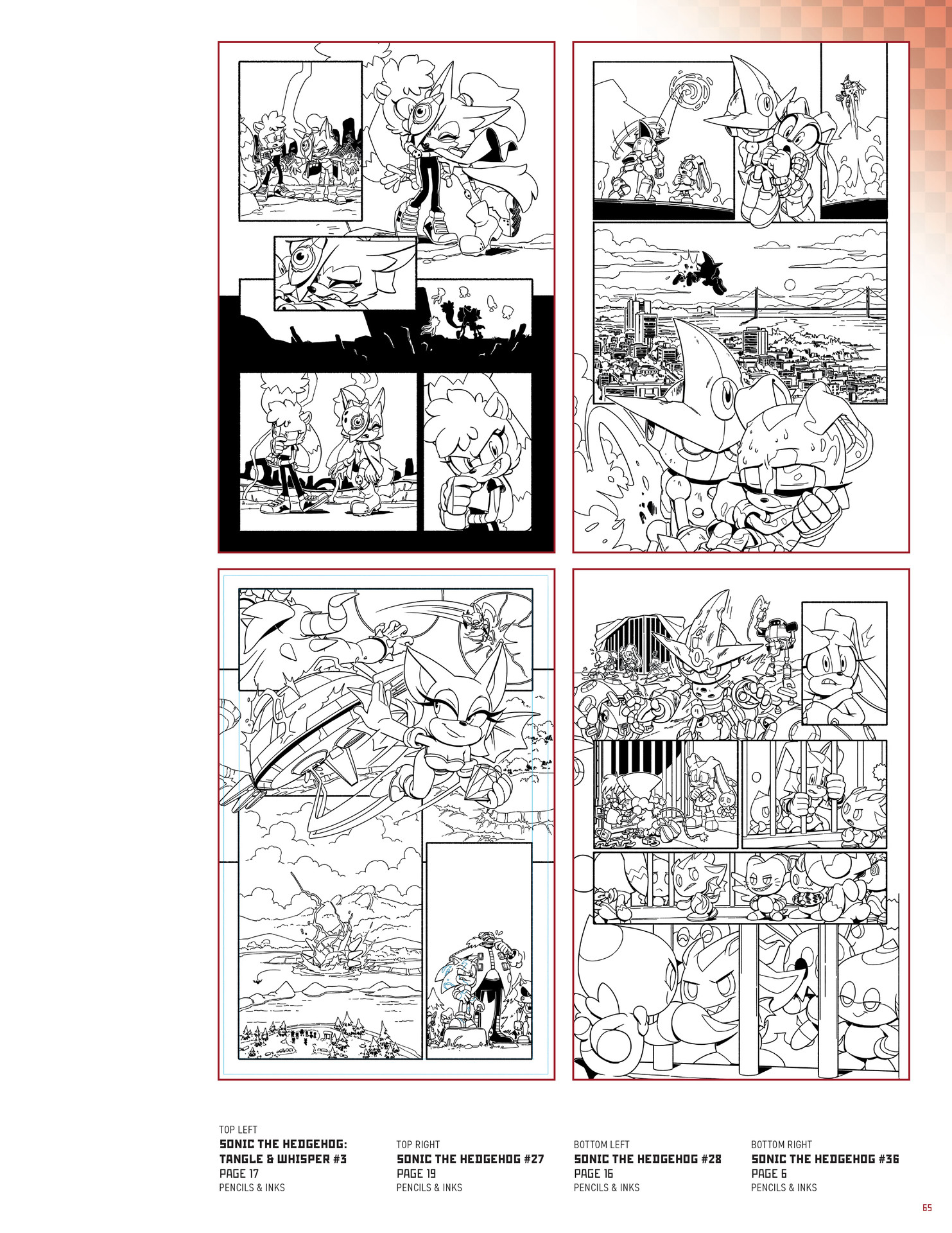 TOP LEFT
SONIC THE HEDGEHOG: TANGLE & WHISPER #3
PAGE 17
PENCILS & INKS

TOP RIGHT
SONIC THE HEDGEHOG #27
PAGE 19
PENCILS & INKS

BOTTOM LEFT
SONIC THE HEDGEHOG #28
PAGE 16
PENCILS & INKS

BOTTOM RIGHT
SONIC THE HEDGEHOG #36
PAGE 6
PENCILS & INKS

65