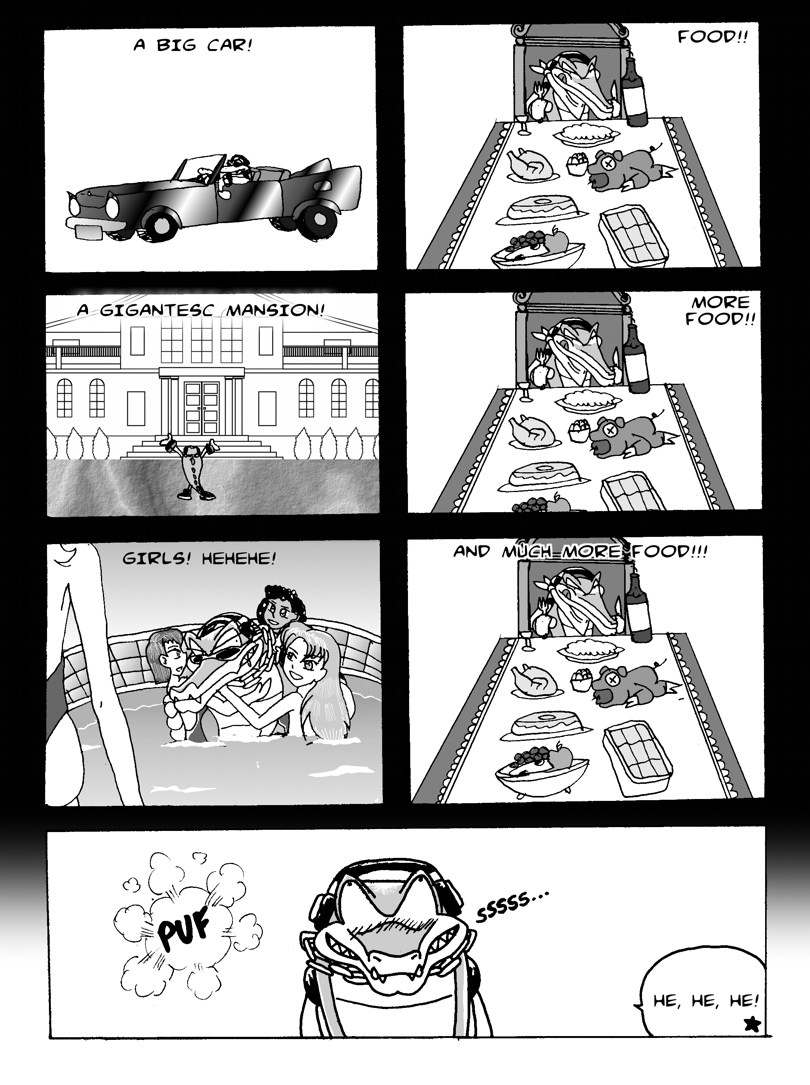 A BIG CAR!

FOOD!!

A GIGANTESC MANSION!

MORE FOOD!!

GIRLS! HEHEHE!

AND MUCH MORE FOOD!!!

PUF

SSSSS...

HE, HE, HE!