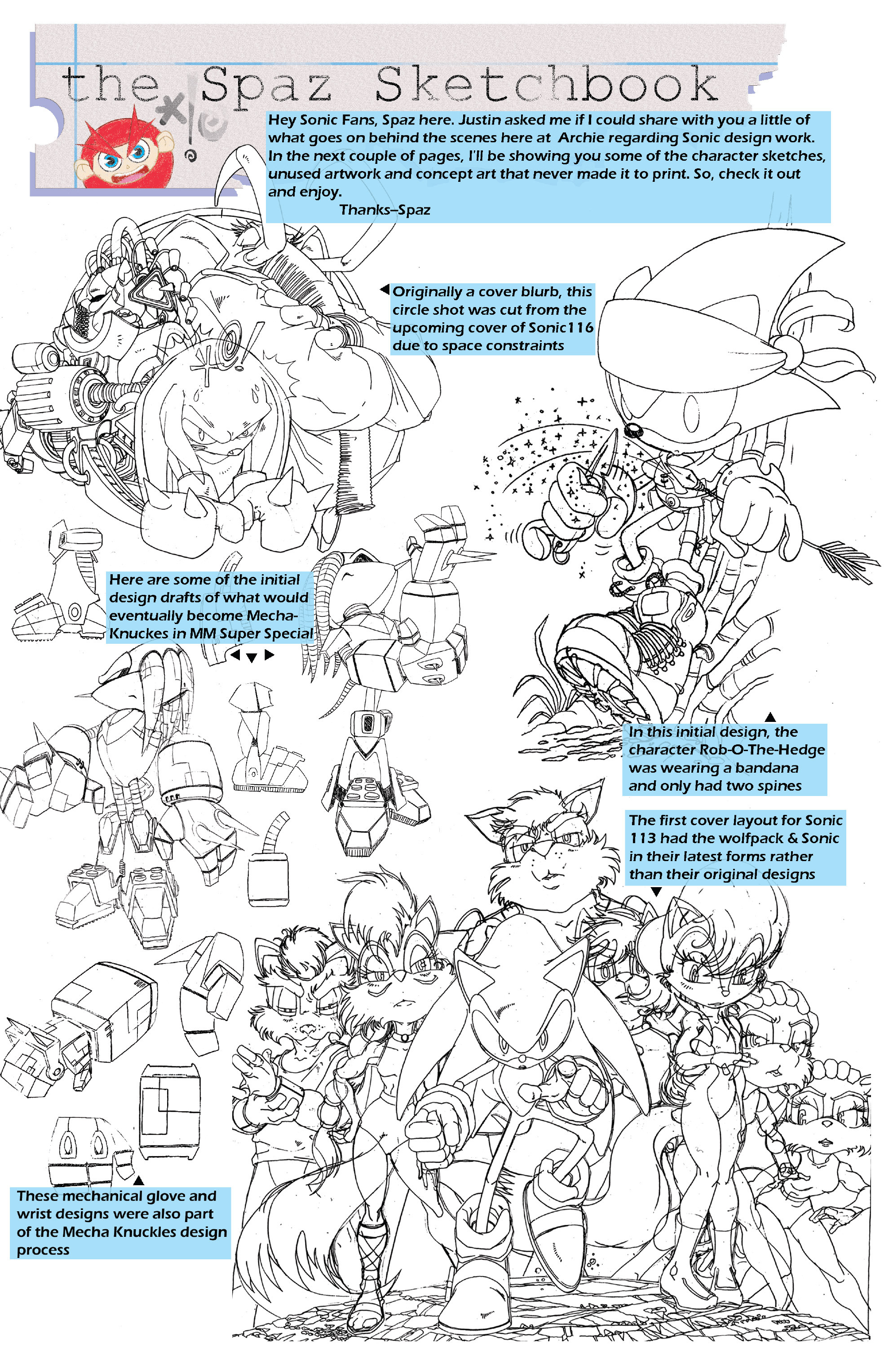 the Spaz Sketchbook

Hey Sonic Fans, Spaz here. Justin asked me if I could share with you a little of what goes on behind the scenes here at Archie regarding Sonic design work. In the next couple of pages, I'll be showing you some of the character sketches, unused artwork and concept art that never made it to print. So, check it out and enjoy.
Thanks–Spaz

Originally a cover blurb, this circle shot was cut from the upcoming cover of Sonic116 due to space constraints

Here are some of the initial design drafts of what would eventually become Mecha-Knuckes in MM Super Special

In this initial design, the character Rob-O-The-Hedge was wearing a bandana and only had two spines

The first cover layout for Sonic 113 had the wolfpack & Sonic in their latest forms rather than their original designs

These mechanical glove and wrist designs were also part of the Mecha Knuckles design process