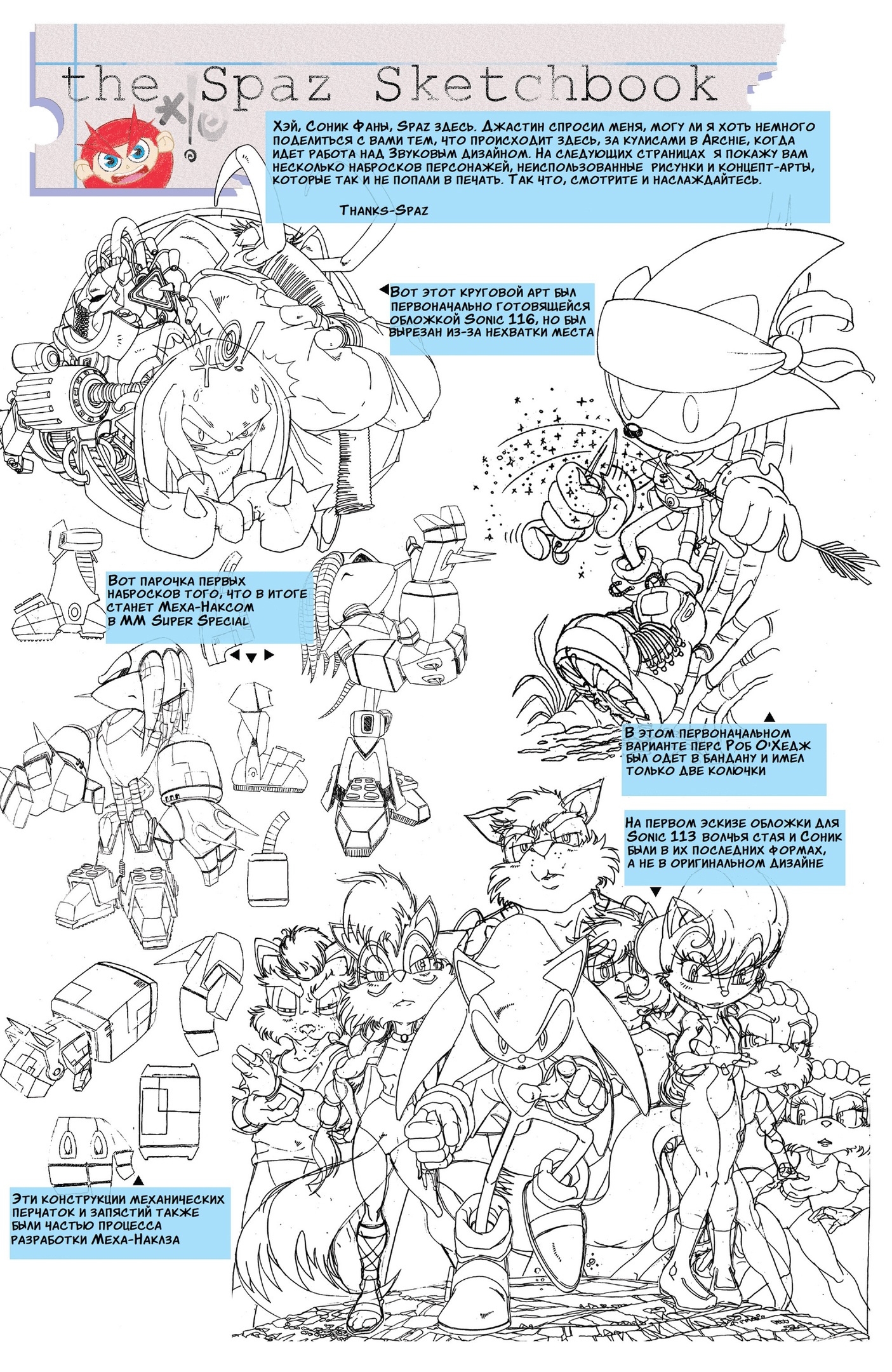 the Spaz Sketchbook

Хэй, Соник Фаны, Spaz здесь. Джастин спросил меня, могу ли я хоть немного поделиться с вами тем, что происходит здесь, за кулисами в Archie, когда идет работа над Звуковым дизайном. На следующих страницах я покажу вам несколько набросков персонажей, неиспользованные рисунки и концепт-арты, которые так и не попали в печать. Так что, смотрите и наслаждайтесь.

Thanks-Spaz

Вот этот круговой арт был первоначально готовящейся обложкой Sonic 116, но был вырезан из-за нехватки места

Вот парочка первых набросков того, что в итоге станет Меха-Наксом в MM Super Special

В этом первоначальном варианте перс Роб О'Хедж был одет в бандану и имел только две колючки

На первом эскизе обложки для Sonic 113 волчья стая и Соник были в их последних формах, а не в оригинальном дизайне

Эти конструкции механических перчаток и запястий также были частью процесса разработки Меха-Наклза